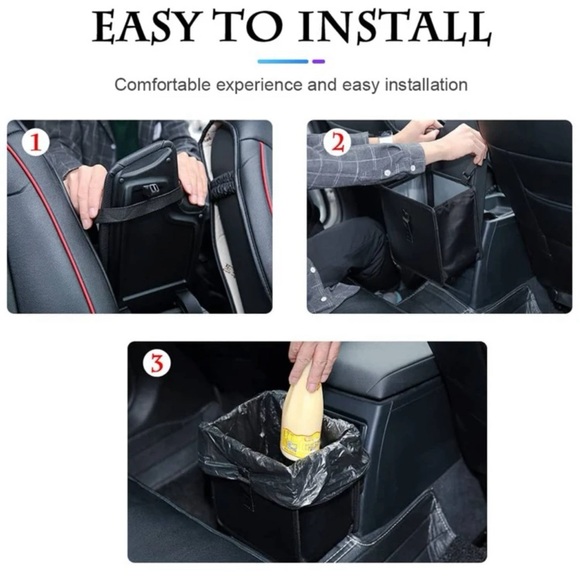 EASY TO INSTALL

Comfortable experience and easy installation

1

2

3